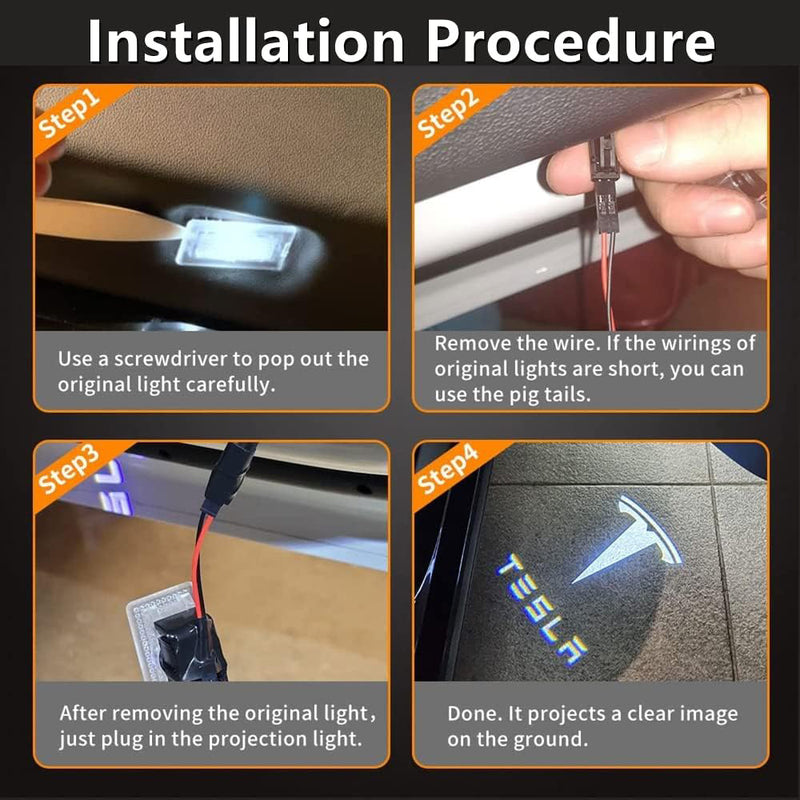 Installation Procedure

Step1

Use a screwdriver to pop out the original light carefully.

Step2

Remove the wire. If the wirings of original lights are short, you can use the pig tails.

Step3

After removing the original light, just plug in the projection light.

Step4

TESLA

Done. It projects a clear image on the ground.