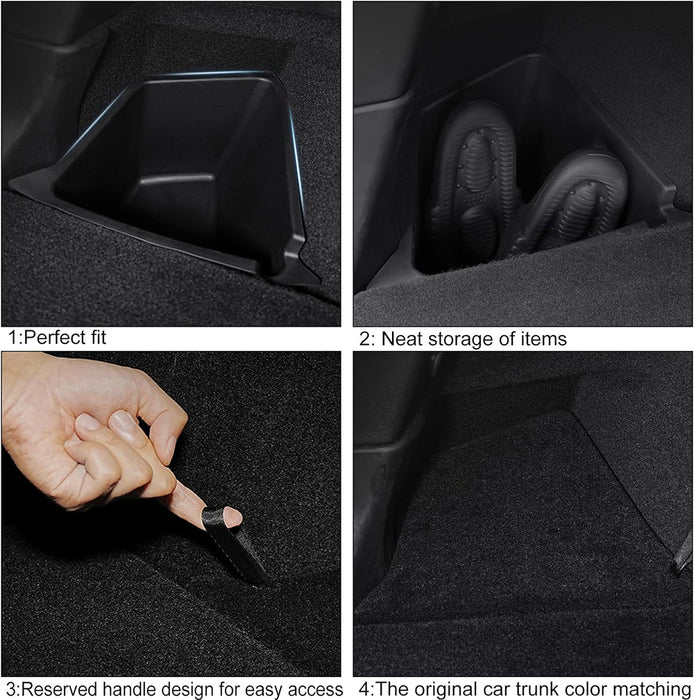 1:Perfect fit

2: Neat storage of items

3:Reserved handle design for easy access

4:The original car trunk color matching