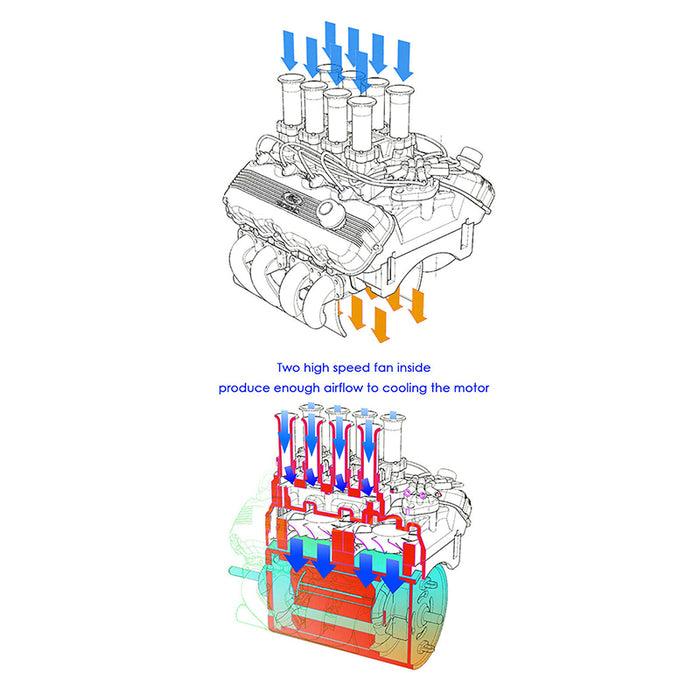 Two high speed fan inside
produce enough airflow to cooling the motor