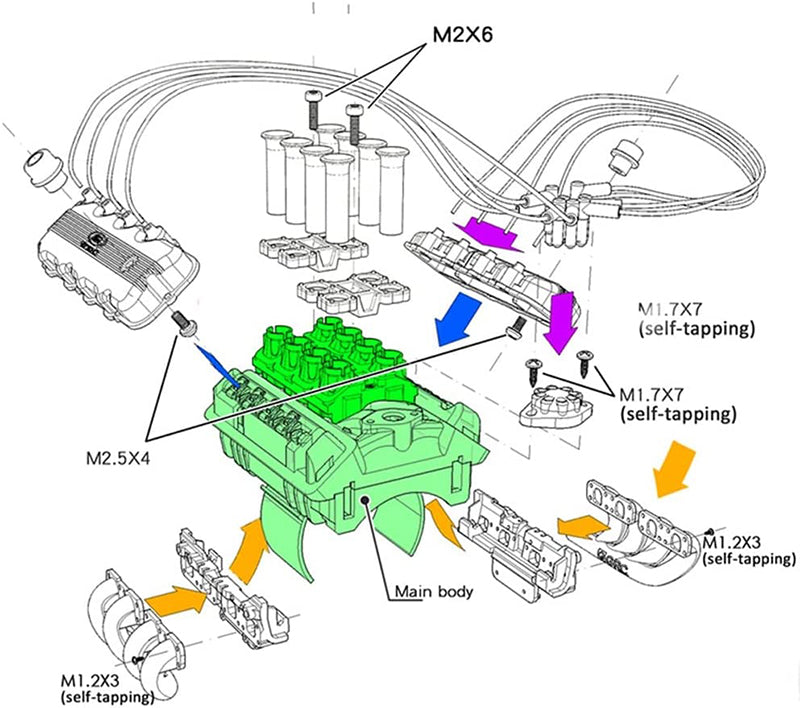 M2X6

M1.7X7
(self-tapping)

M1.7X7
(self-tapping)

M2.5X4

M1.2X3
(self-tapping)

Main body

M1.2X3
(self-tapping)