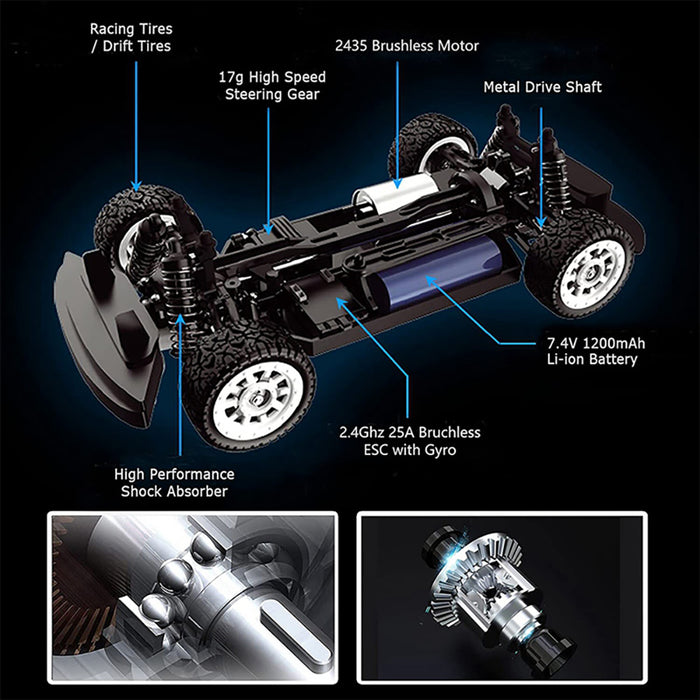 Racing Tires / Drift Tires

17g High Speed Steering Gear

2435 Brushless Motor

Metal Drive Shaft

7.4V 1200mAh Li-ion Battery

2.4Ghz 25A Bruchless ESC with Gyro

High Performance Shock Absorber